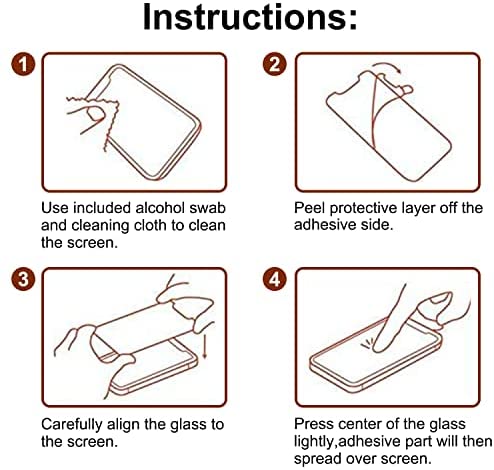 Instructions:

1

Use included alcohol swab and cleaning cloth to clean the screen.

2

Peel protective layer off the adhesive side.

3

Carefully align the glass to the screen.

4

Press center of the glass lightly,adhesive part will then spread over screen.