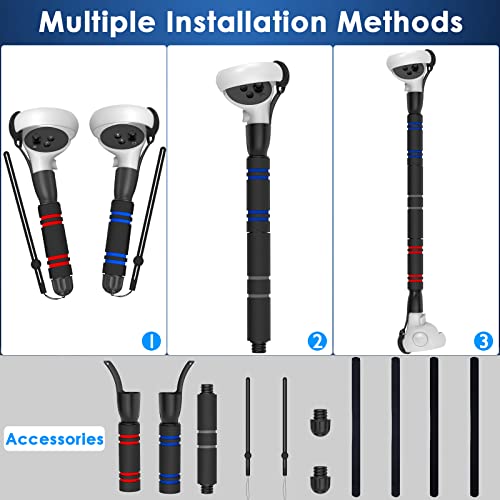 Multiple Installation Methods

1

2

3

Accessories