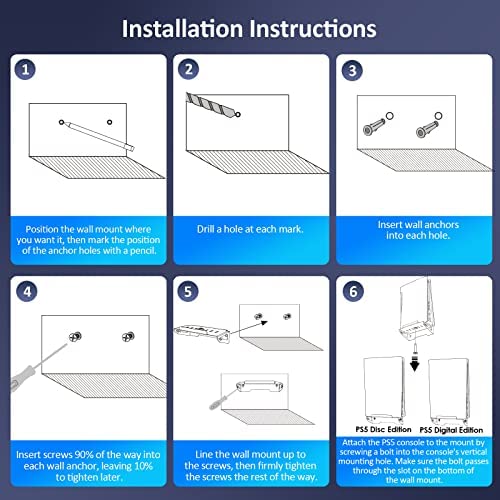 Installation Instructions

1

Position the wall mount where you want it, then mark the position of the anchor holes with a pencil.

2

Drill a hole at each mark.

3

Insert wall anchors into each hole.

4

Insert screws 90% of the way into each wall anchor, leaving 10% to tighten later.

5

Line the wall mount up to the screws, then firmly tighten the screws the rest of the way.

6

PS5 Disc Edition

PS5 Digital Edition

Attach the PS5 console to the mount by screwing a bolt into the console's vertical mounting hole. Make sure the bolt passes through the slot on the bottom of the wall mount.